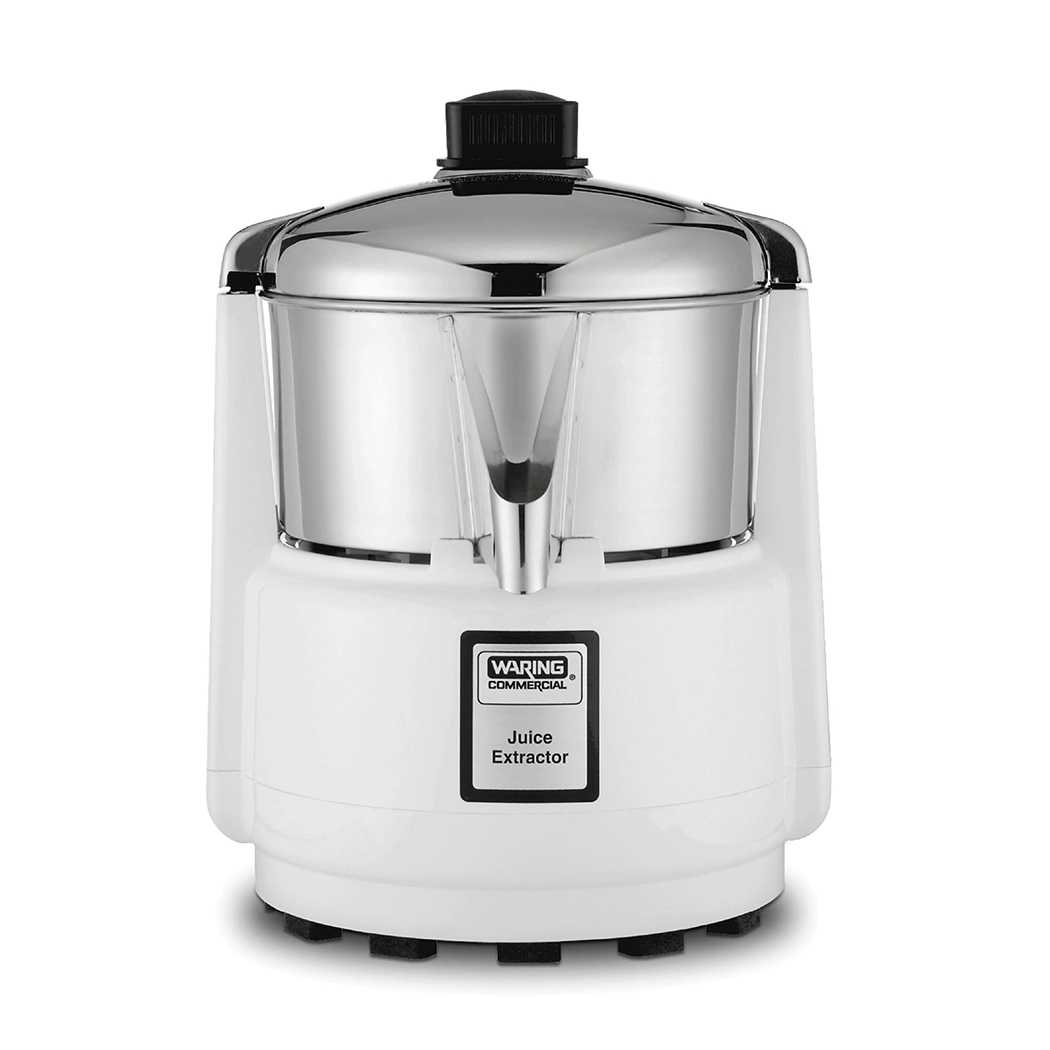 WARING COMMERCIAL®

Juice Extractor